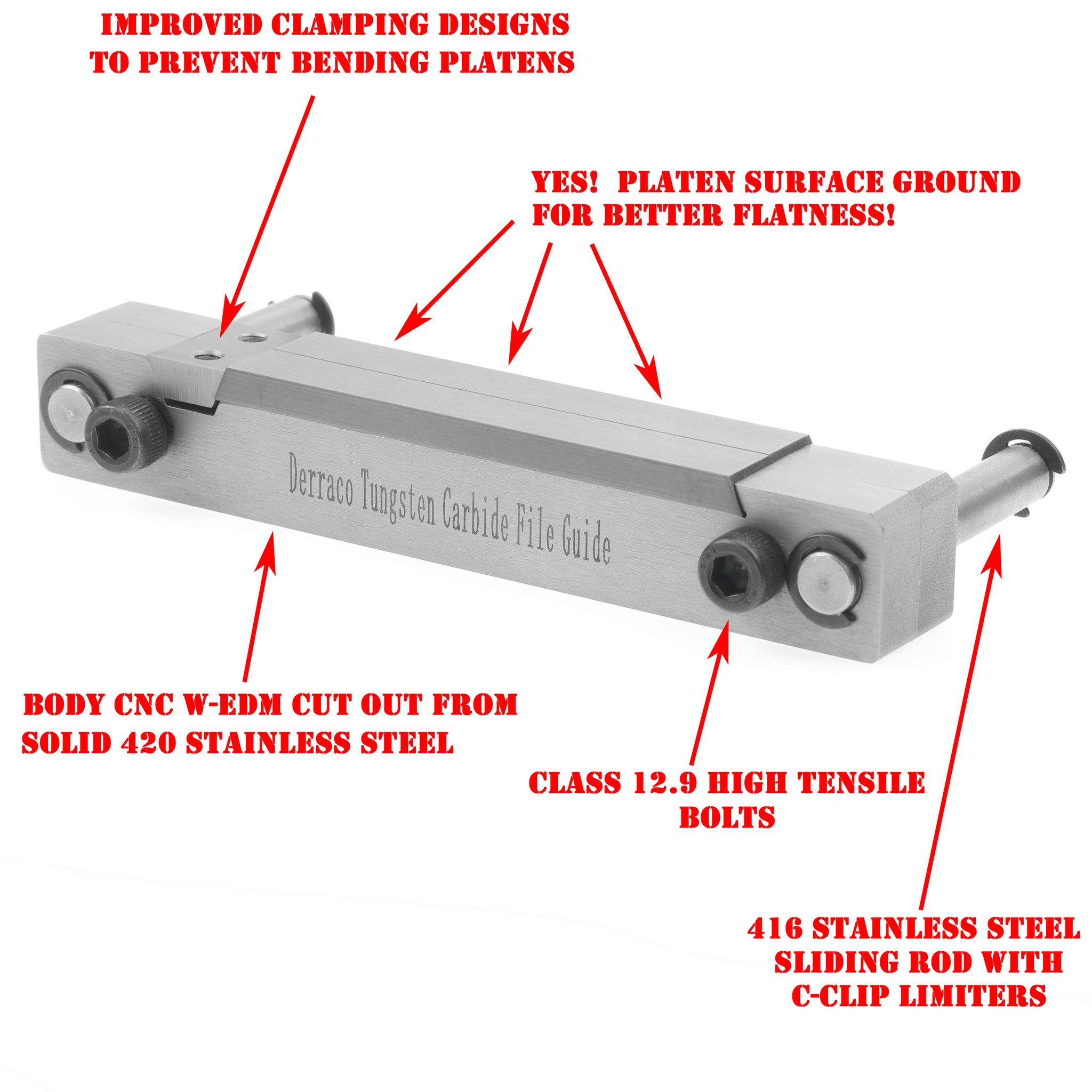 IMPROVED CLAMPING DESIGNS TO PREVENT BENDING PLATENS

YES! PLATEN SURFACE GROUND FOR BETTER FLATNESS!

Derraco Tungsten Carbide File Guide

BODY CNC W-EDM CUT OUT FROM SOLID 420 STAINLESS STEEL

CLASS 12.9 HIGH TENSILE BOLTS

416 STAINLESS STEEL SLIDING ROD WITH C-CLIP LIMITERS